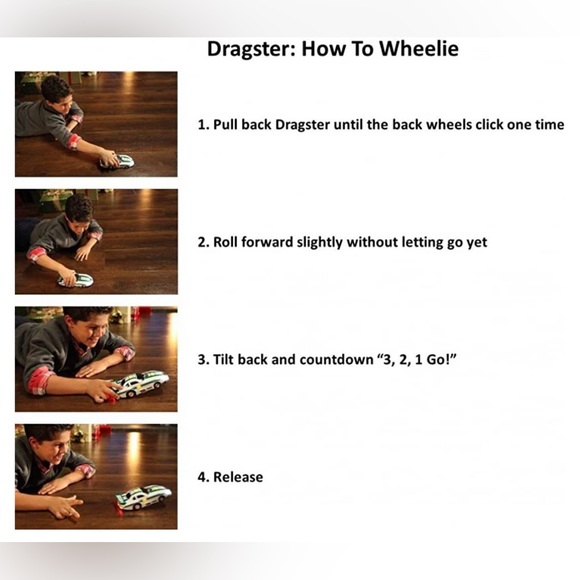 Dragster: How To Wheelie

1. Pull back Dragster until the back wheels click one time

2. Roll forward slightly without letting go yet

3. Tilt back and countdown “3, 2, 1 Go!”

4. Release